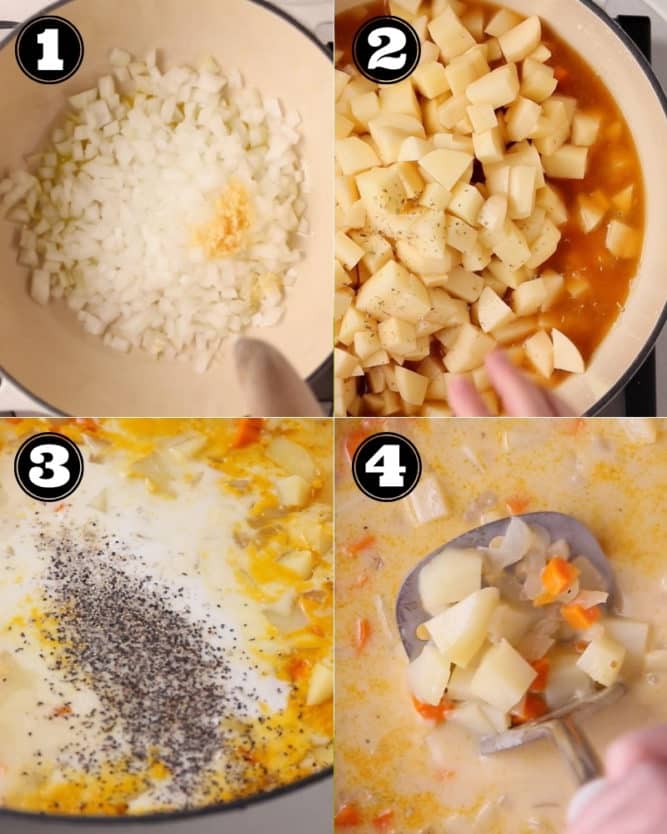 1

2

3

4