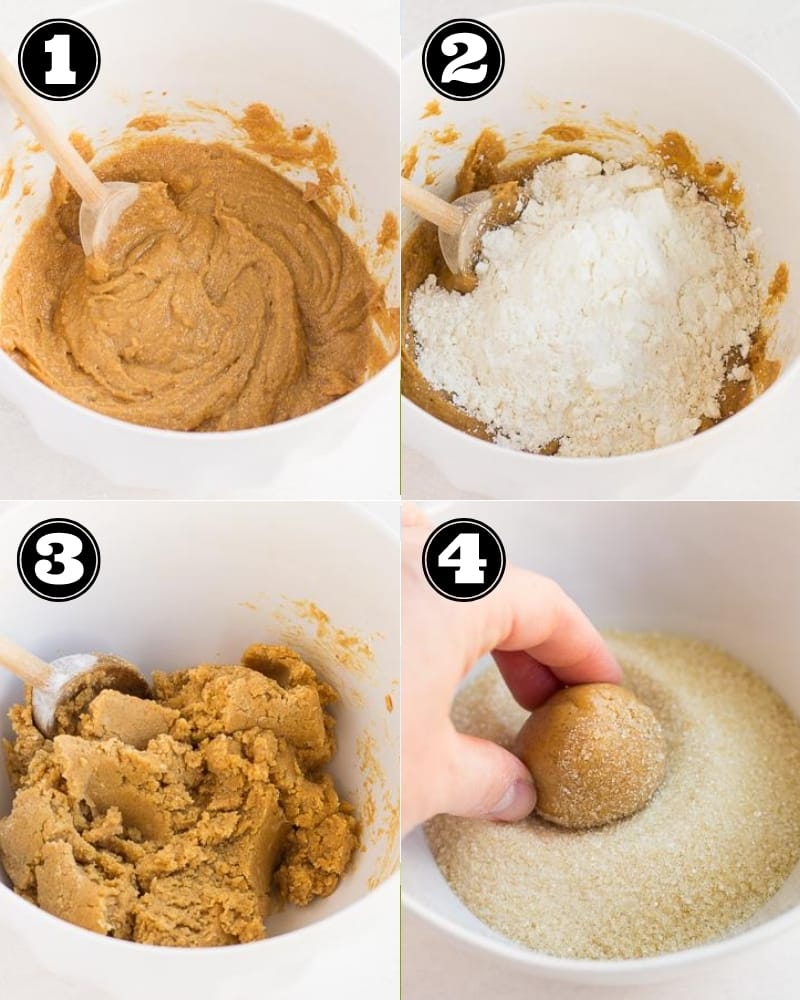 1

2

3

4