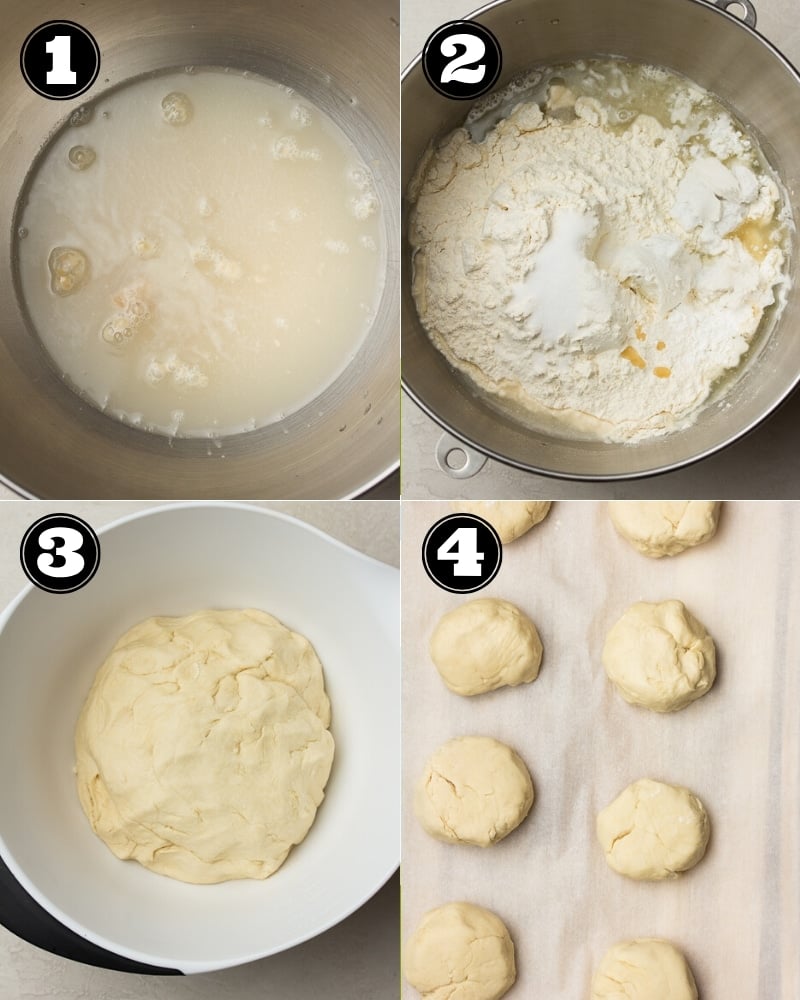 1
2
3
4