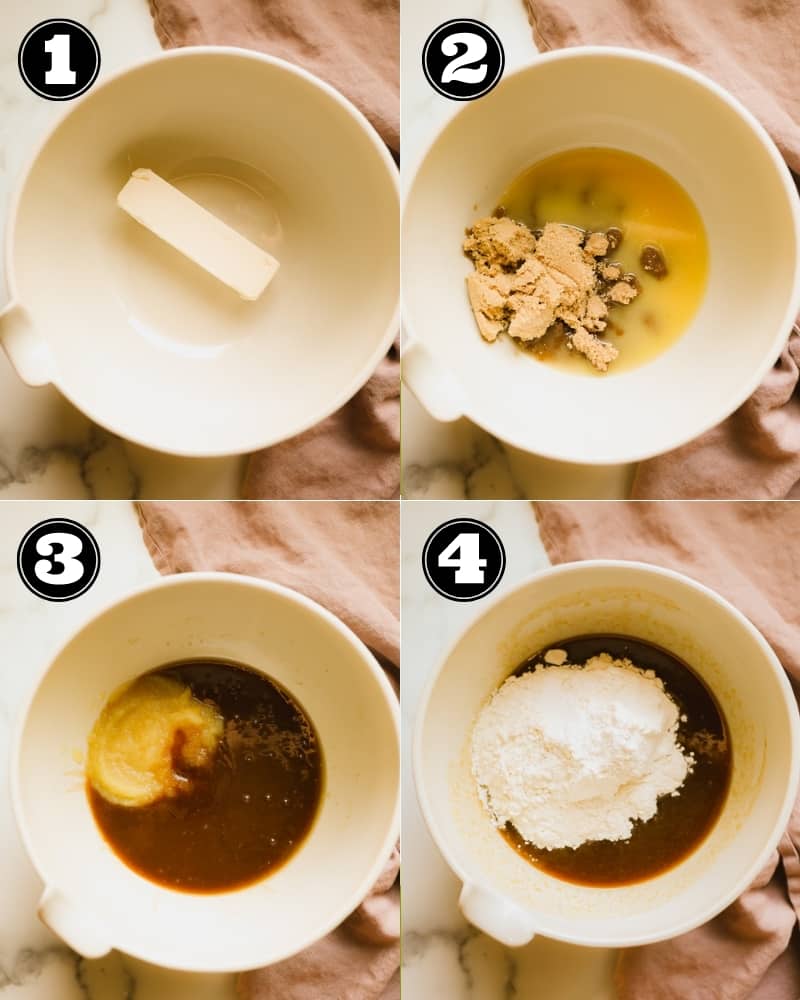 1

2

3

4