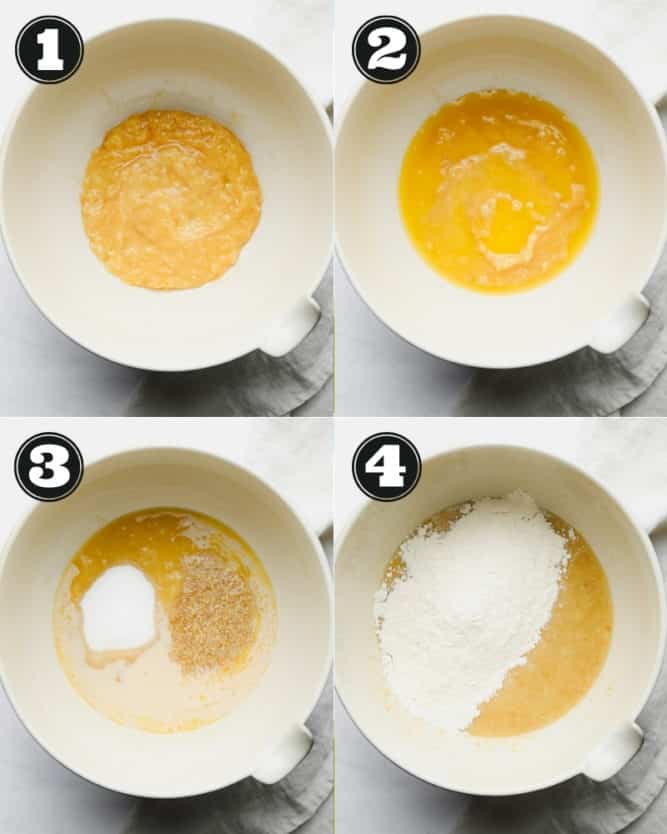 1
2
3
4